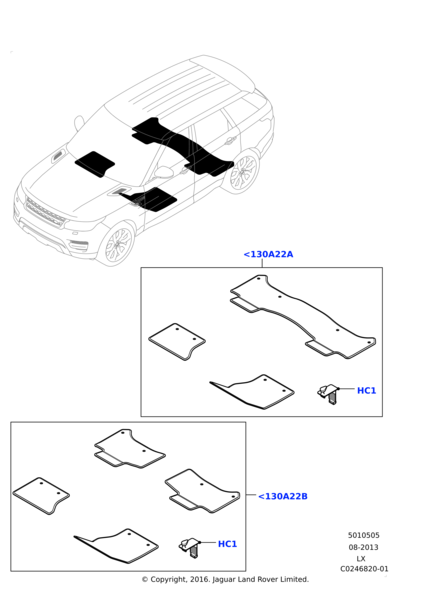 <130A22A

HC1

<130A22B

HC1

5010505
08-2013
LX
C0246820-01

© Copyright, 2016. Jaguar Land Rover Limited.