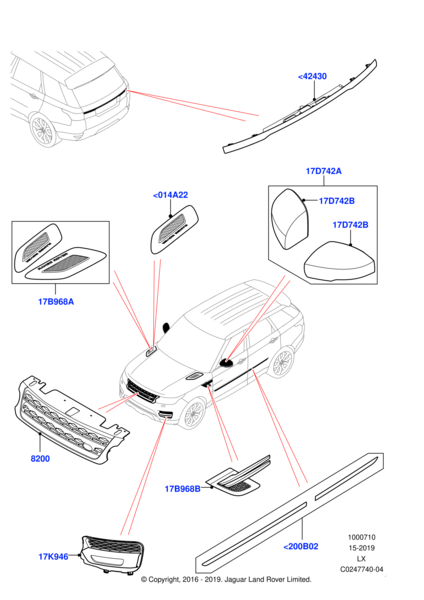 <42430

17D742A

<014A22

17D742B

17D742B

17B968A

8200

17B968B

17K946

<200B02

1000710
15-2019
LX
C0247740-04

© Copyright, 2016 - 2019. Jaguar Land Rover Limited.