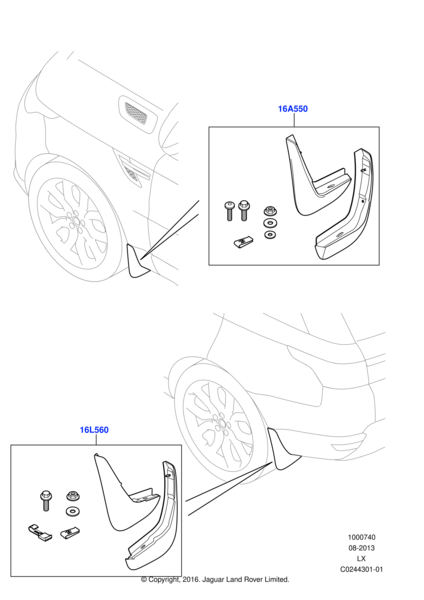 16A550

16L560

1000740
08-2013
LX
C0244301-01

© Copyright, 2016. Jaguar Land Rover Limited.