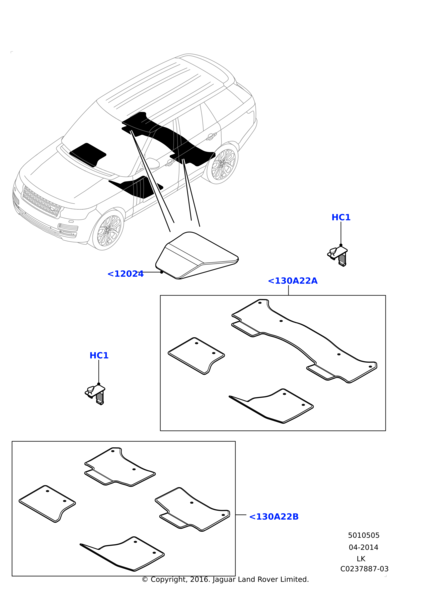 HC1

<12024

<130A22A

HC1

<130A22B

5010505
04-2014
LK
C0237887-03

© Copyright, 2016. Jaguar Land Rover Limited.