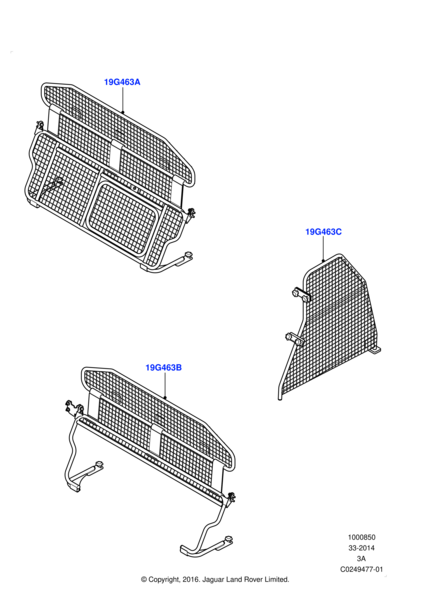 19G463A

19G463C

19G463B

1000850
33-2014
3A
C0249477-01

© Copyright, 2016. Jaguar Land Rover Limited.