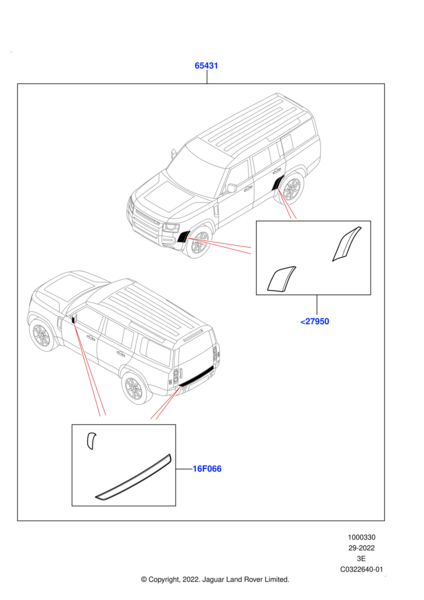 65431

<27950

16F066

1000330
29-2022
3E
C0322640-01

© Copyright, 2022. Jaguar Land Rover Limited.