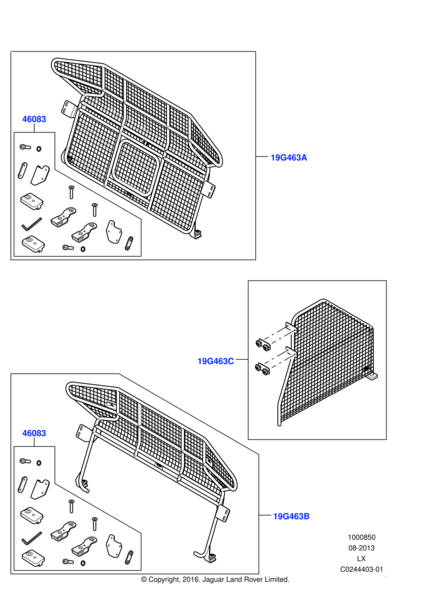 46083

19G463A

19G463C

46083

19G463B

1000850
08-2013
LX
C0244403-01

© Copyright, 2016. Jaguar Land Rover Limited.