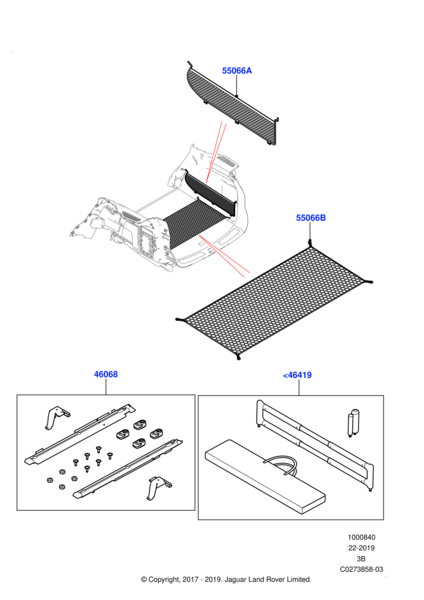 55066A

55066B

46068

<46419

1000840
22-2019
3B
C0273858-03

© Copyright, 2017 - 2019. Jaguar Land Rover Limited.