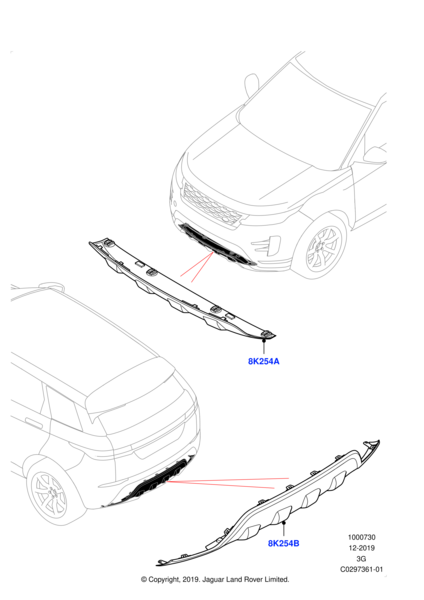 8K254A

8K254B

1000730
12-2019
3G
C0297361-01

© Copyright, 2019. Jaguar Land Rover Limited.