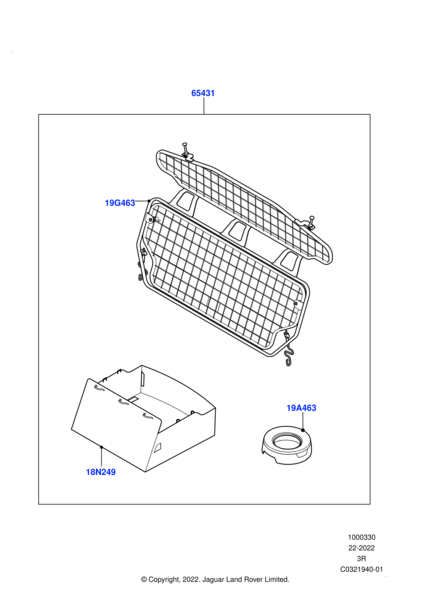 65431

19G463

19A463

18N249

1000330
22-2022
3R
C0321940-01

© Copyright, 2022. Jaguar Land Rover Limited.