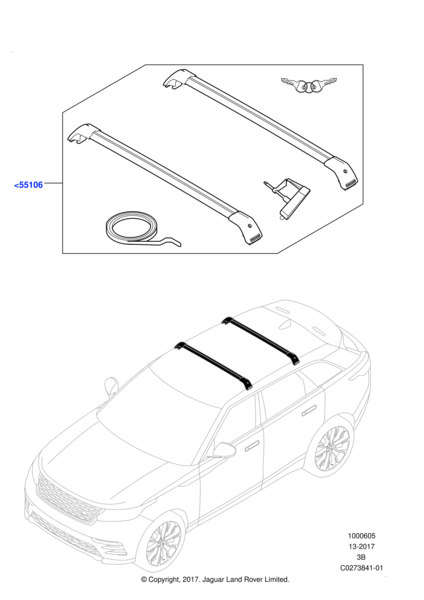 <55106

1000605
13-2017
3B
C0273841-01

© Copyright, 2017. Jaguar Land Rover Limited.