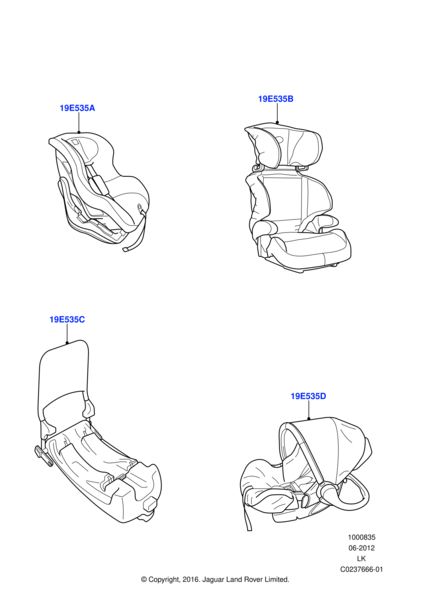 19E535A

19E535B

19E535C

19E535D

1000835
06-2012
LK
C0237666-01

© Copyright, 2016. Jaguar Land Rover Limited.