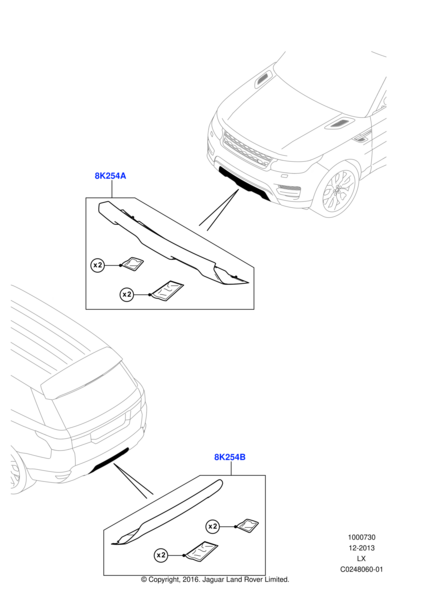 8K254A

x2

x2

8K254B

x2

x2

1000730
12-2013
LX
C0248060-01

© Copyright, 2016. Jaguar Land Rover Limited.