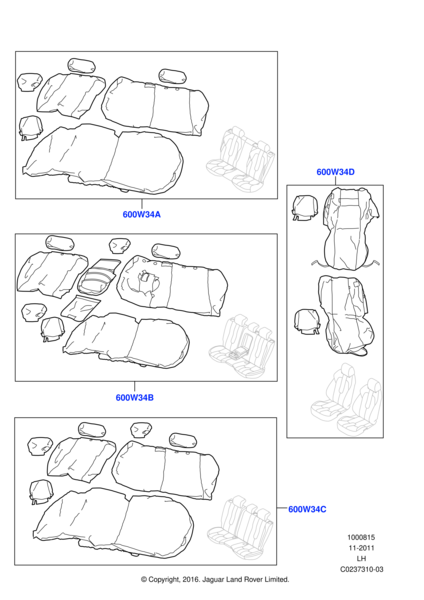 600W34A

600W34D

600W34B

600W34C

1000815
11-2011
LH
C0237310-03

© Copyright, 2016. Jaguar Land Rover Limited.