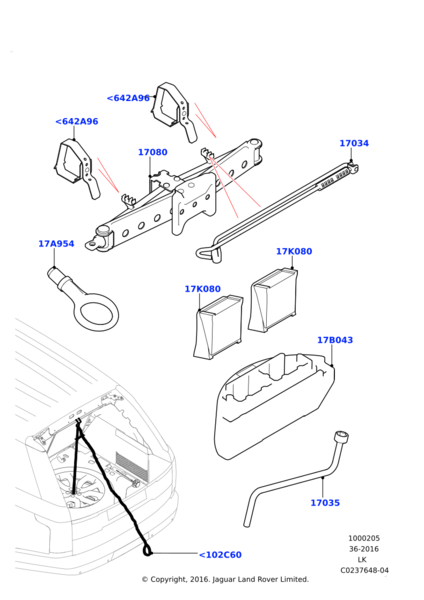 <642A96

<642A96

17080

17034

17A954

17K080

17K080

17B043

17035

<102C60

1000205
36-2016
LK
C0237648-04

© Copyright, 2016. Jaguar Land Rover Limited.