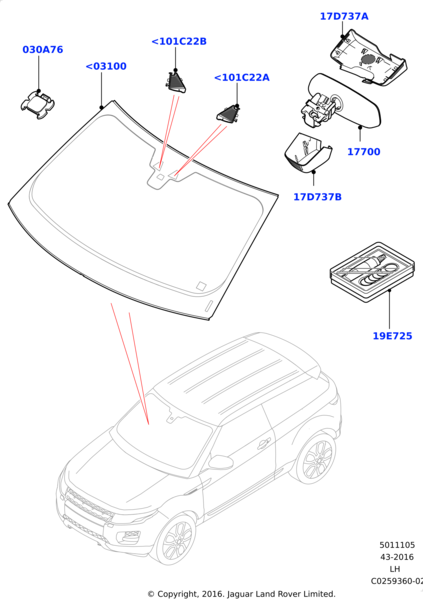 030A76
<03100
<101C22B
<101C22A
17D737A
17700
17D737B
19E725

5011105
43-2016
LH
C0259360-02

© Copyright, 2016. Jaguar Land Rover Limited.