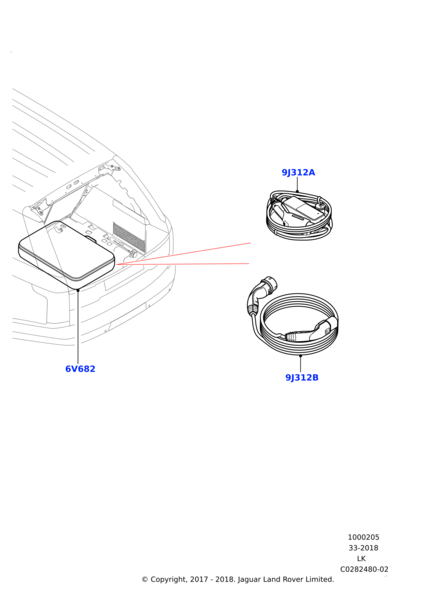 9J312A

6V682

9J312B

1000205
33-2018
LK
C0282480-02

© Copyright, 2017 - 2018. Jaguar Land Rover Limited.