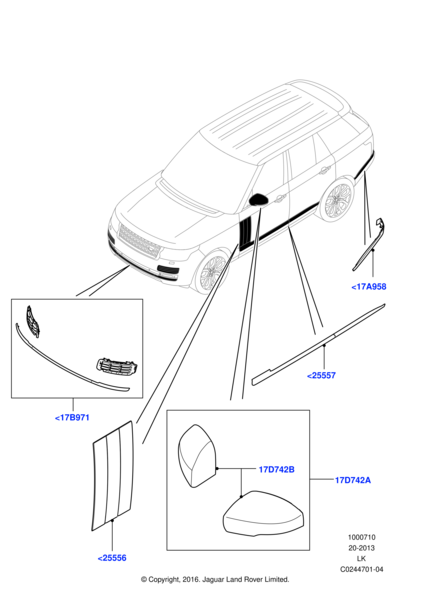 <17A958

<25557

<17B971

17D742B

17D742A

<25556

1000710
20-2013
LK
C0244701-04

© Copyright, 2016. Jaguar Land Rover Limited.