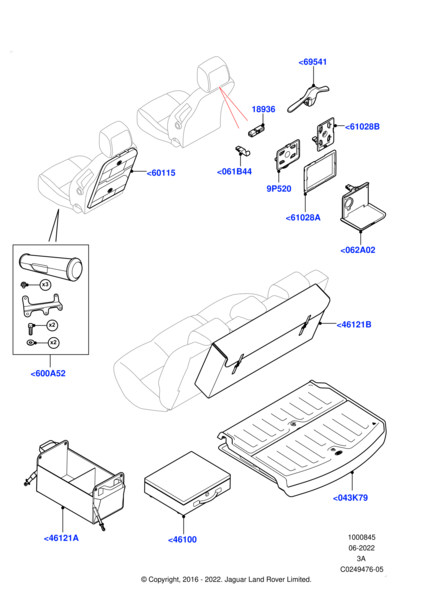 <69541

18936

<61028B

<60115

<061B44

9P520

<61028A

<062A02

x3

x2

x2

<600A52

<46121B

<043K79

<46121A

<46100

1000845
06-2022
3A
C0249476-05

© Copyright, 2016 - 2022. Jaguar Land Rover Limited.