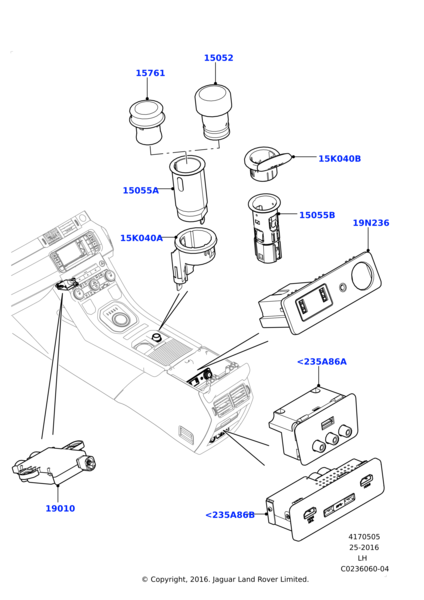 15052
15761
15K040B
15055A
15055B
19N236
15K040A
<235A86A
19010
<235A86B
4170505
25-2016
LH
C0236060-04
© Copyright, 2016. Jaguar Land Rover Limited.