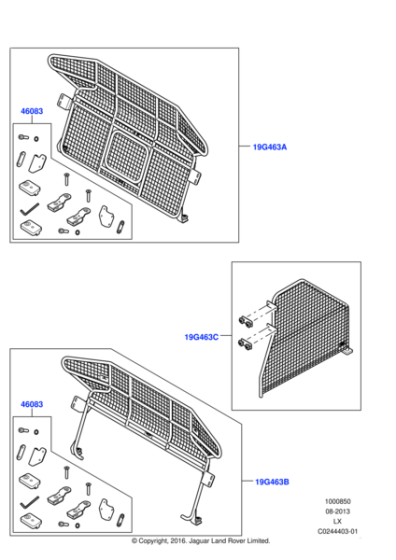 46083

19G463A

19G463C

46083

19G463B

1000850
08-2013
LX
C0244403-01

© Copyright, 2016. Jaguar Land Rover Limited.