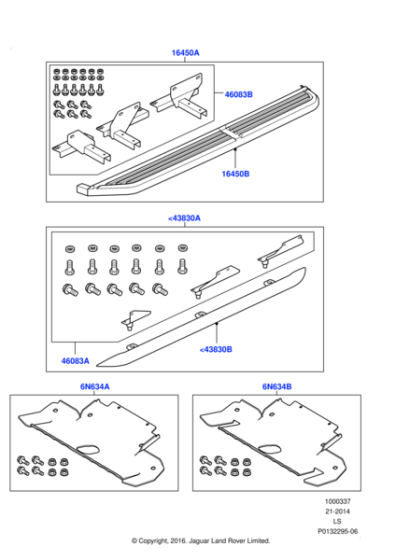 16450A

46083B

16450B

<43830A

46083A

<43830B

6N634A

6N634B

1000337
21-2014
LS
P0132295-06

© Copyright, 2016. Jaguar Land Rover Limited.