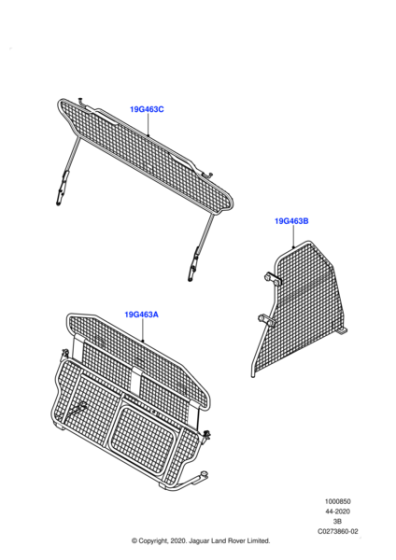 19G463C

19G463B

19G463A

1000850
44-2020
3B
C0273860-02

© Copyright, 2020. Jaguar Land Rover Limited.