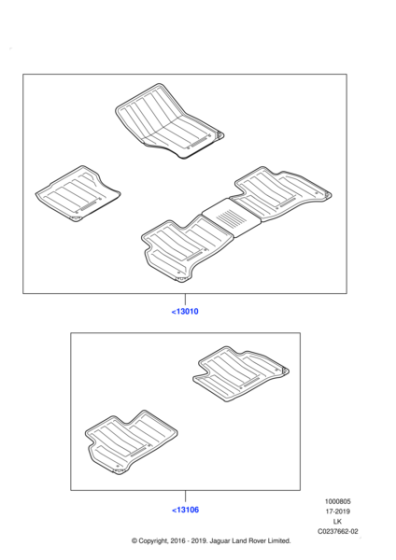 <13010

<13106

1000805
17-2019
LK
C0237662-02

© Copyright, 2016 - 2019. Jaguar Land Rover Limited.