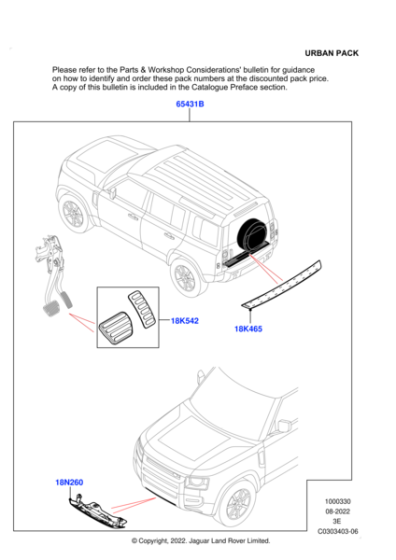 URBAN PACK

Please refer to the Parts & Workshop Considerations' bulletin for guidance on how to identify and order these pack numbers at the discounted pack price. A copy of this bulletin is included in the Catalogue Preface section.

65431B

18K542

18K465

18N260

1000330
08-2022
3E
C0303403-06

© Copyright, 2022. Jaguar Land Rover Limited.