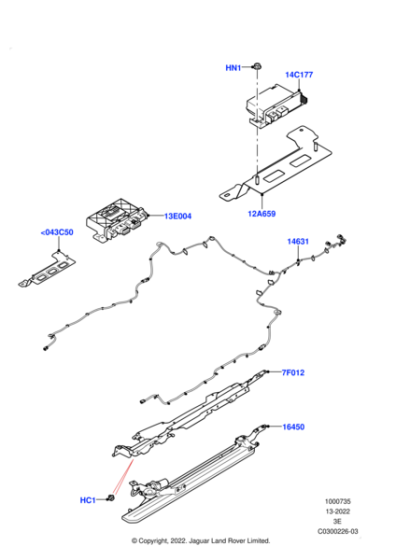 HN1
14C177
12A659
13E004
<043C50
14631
7F012
16450
HC1
1000735
13-2022
3E
C0300226-03
© Copyright, 2022. Jaguar Land Rover Limited.