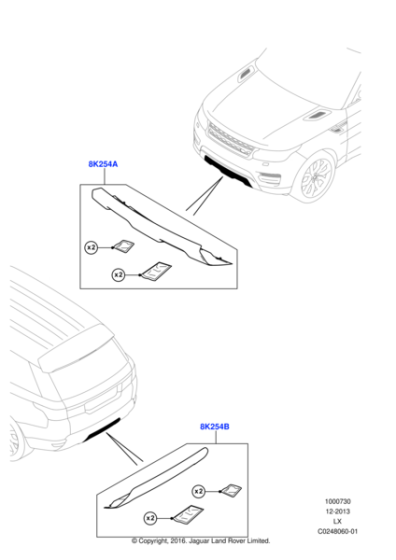 8K254A

x2

x2

8K254B

x2

x2

1000730
12-2013
LX
C0248060-01

© Copyright, 2016. Jaguar Land Rover Limited.